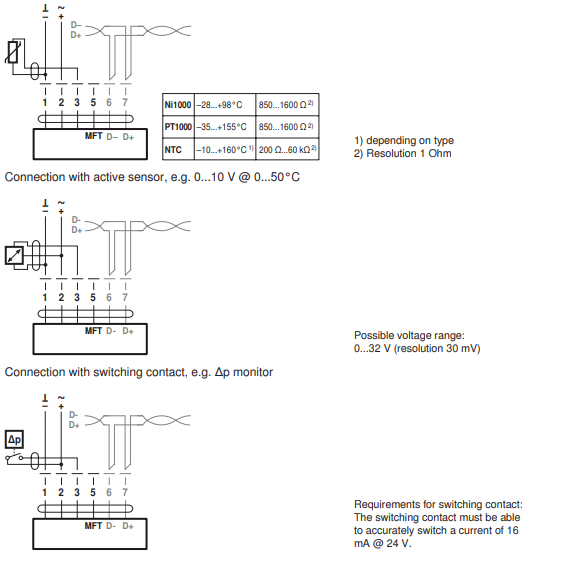 ⊥ ~
– +
D–
D+

1 2 3 5 6 7

MFT D– D+

| Ni1000 | –28...+98°C | 850...1600 Ω $^{2)}$ |
|---|---|---|
| PT1000 | –35...+155°C | 850...1600 Ω $^{2)}$ |
| NTC | –10...+160°C $^{1)}$ | 200 Ω...60 kΩ $^{2)}$ |

1) depending on type
2) Resolution 1 Ohm

Connection with active sensor, e.g. 0...10 V @ 0...50°C

⊥ ~
– +
D-
D+

1 2 3 5 6 7

MFT D- D+

Possible voltage range:
0...32 V (resolution 30 mV)

Connection with switching contact, e.g. Δp monitor

⊥ ~
– +
D-
D+

Δp

1 2 3 5 6 7

MFT D- D+

Requirements for switching contact:
The switching contact must be able to accurately switch a current of 16 mA @ 24 V.