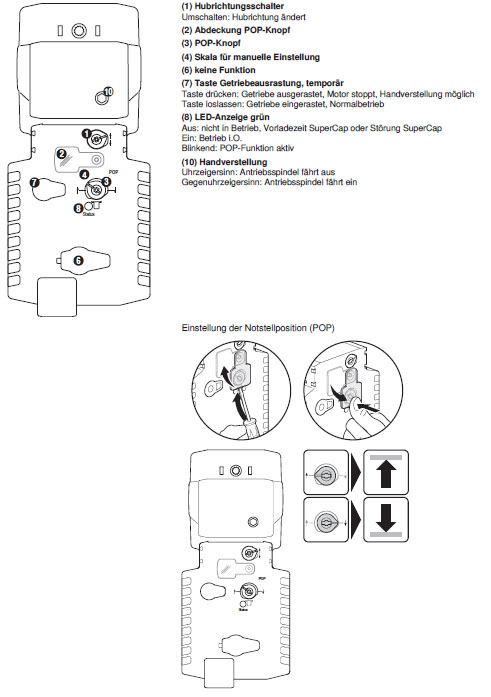 10
1
2
POP
7
4
3
8
Status
6

(1) Hubrichtungsschalter
Umschalten: Hubrichtung ändert

(2) Abdeckung POP-Knopf

(3) POP-Knopf

(4) Skala für manuelle Einstellung

(6) keine Funktion

(7) Taste Getriebeausrastung, temporär
Taste drücken: Getriebe ausgerastet, Motor stoppt, Handverstellung möglich
Taste loslassen: Getriebe eingerastet, Normalbetrieb

(8) LED-Anzeige grün
Aus: nicht in Betrieb, Vorladezeit SuperCap oder Störung SuperCap
Ein: Betrieb i.O.
Blinkend: POP-Funktion aktiv

(10) Handverstellung
Uhrzeigersinn: Antriebsspindel fährt aus
Gegenuhrzeigersinn: Antriebsspindel fährt ein

Einstellung der Notstellposition (POP)

POP
Status