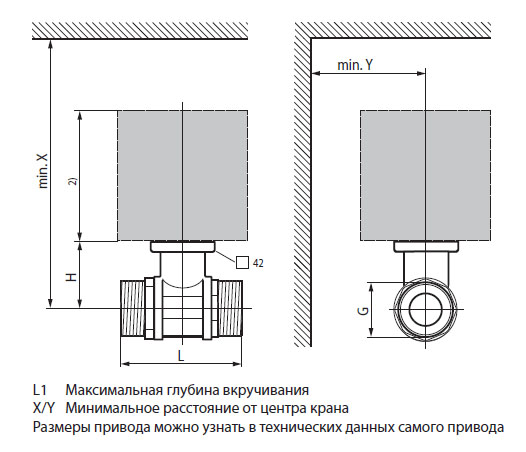 min. X

2)

H

42

L

min. Y

G

L1 Максимальная глубина вкручивания
X/Y Минимальное расстояние от центра крана
Размеры привода можно узнать в технических данных самого привода